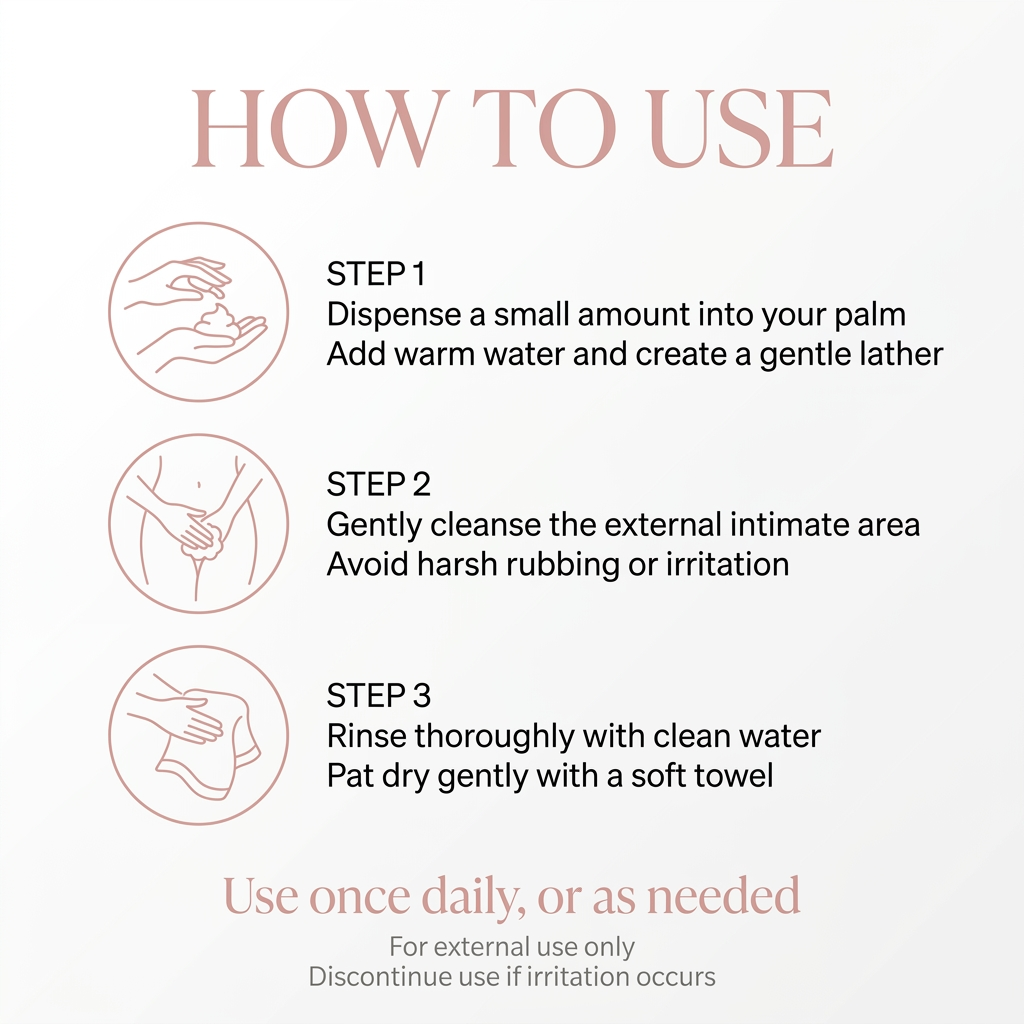 HOW TO USE

STEP 1
Dispense a small amount into your palm
Add warm water and create a gentle lather

STEP 2
Gently cleanse the external intimate area
Avoid harsh rubbing or irritation

STEP 3
Rinse thoroughly with clean water
Pat dry gently with a soft towel

Use once daily, or as needed

For external use only
Discontinue use if irritation occurs